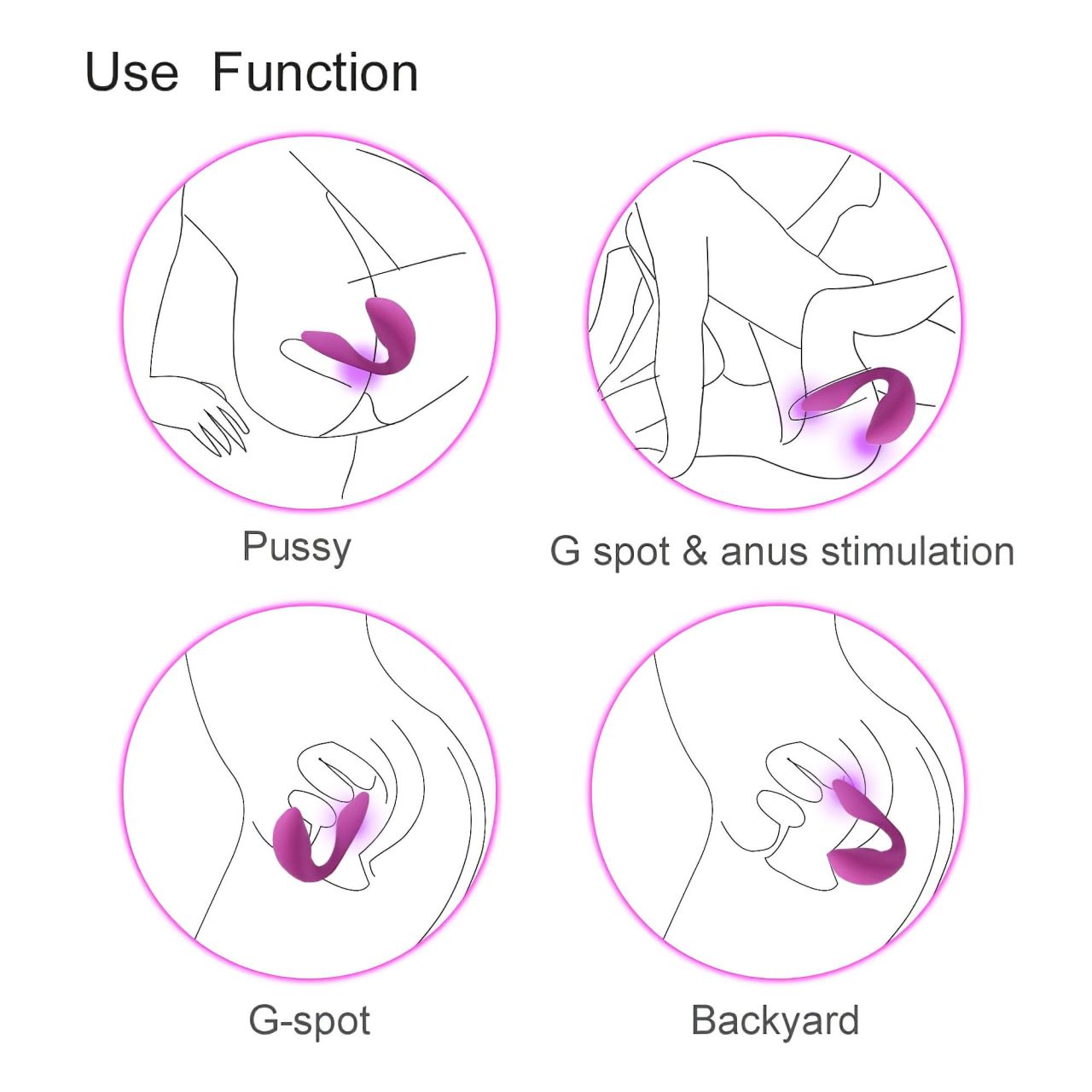 Use Function

Pussy

G spot & anus stimulation

G-spot

Backyard