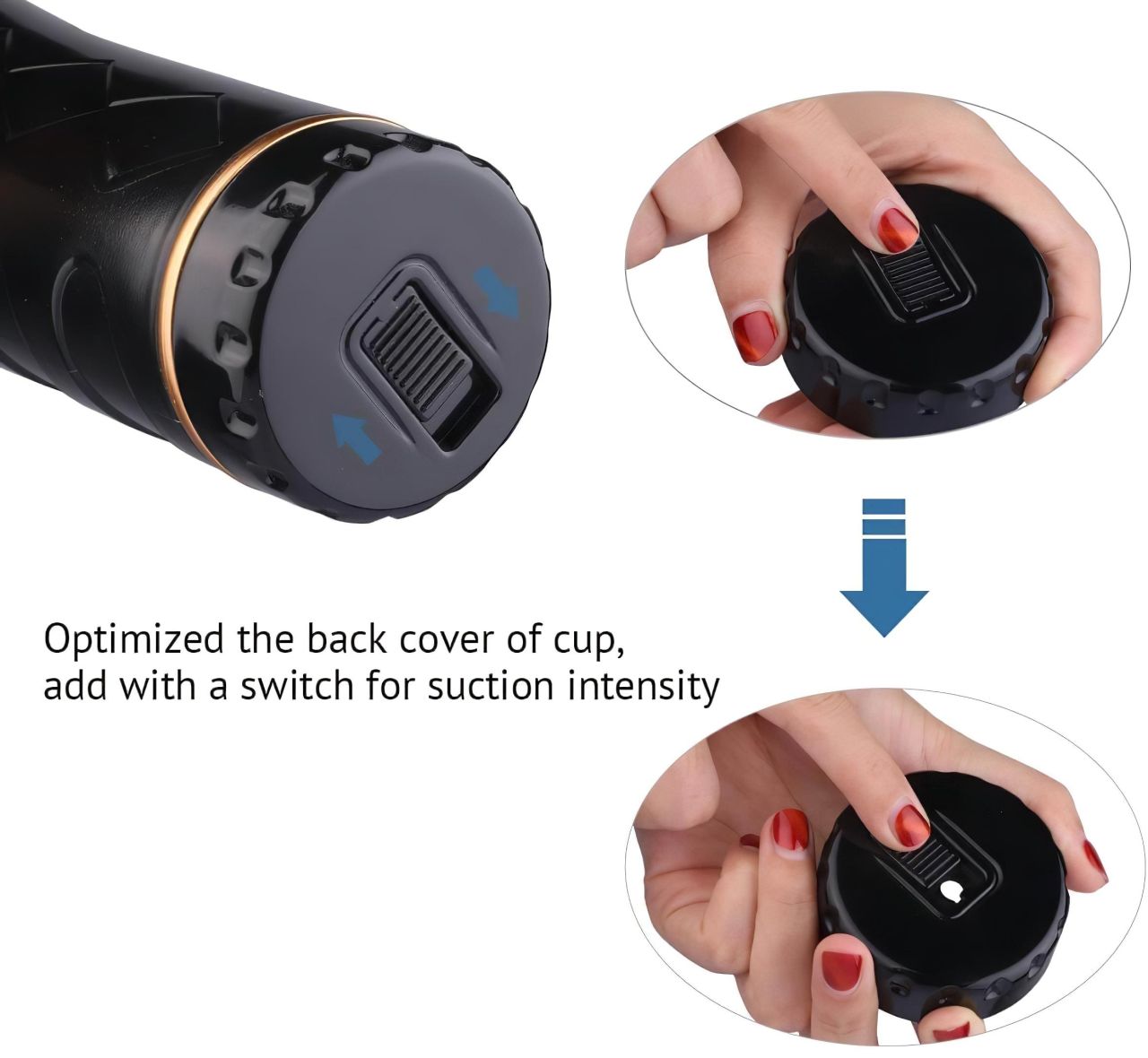 Optimized the back cover of cup, add with a switch for suction intensity